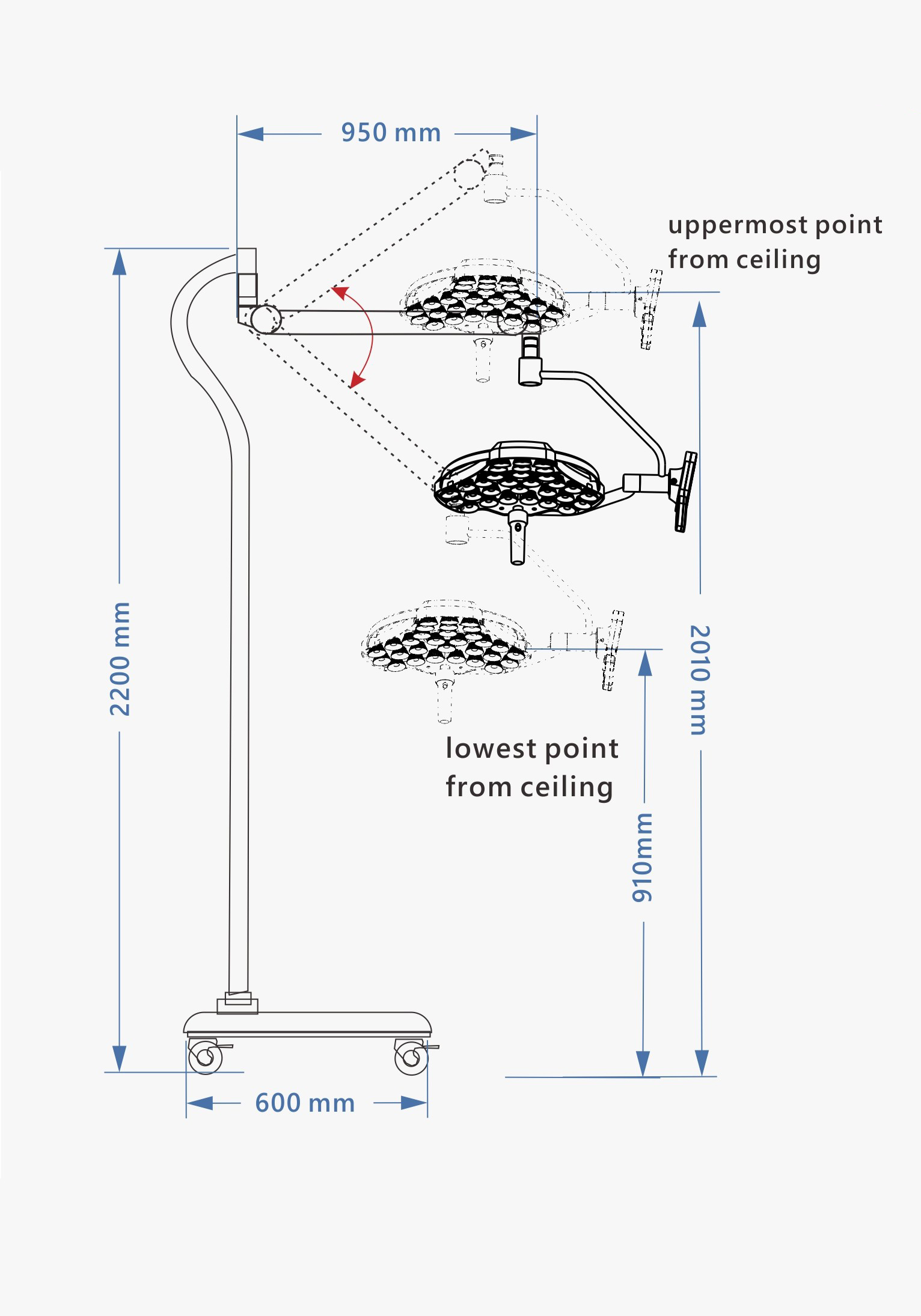 950 mm

uppermost point from ceiling

2200 mm

2010 mm

lowest point from ceiling

910mm

600 mm